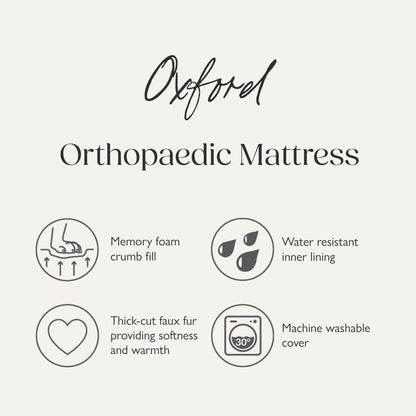 Oxford

Orthopaedic Mattress

Memory foam crumb fill

Water resistant inner lining

Thick-cut faux fur providing softness and warmth

30°

Machine washable cover