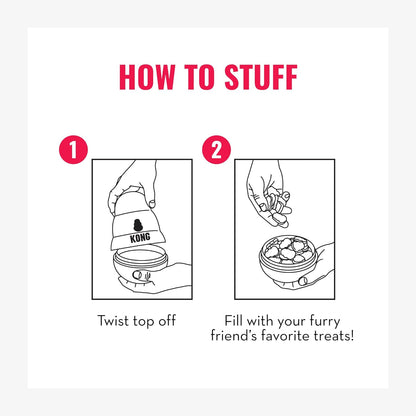 HOW TO STUFF

1

KONG

Twist top off

2

Fill with your furry friend's favorite treats!