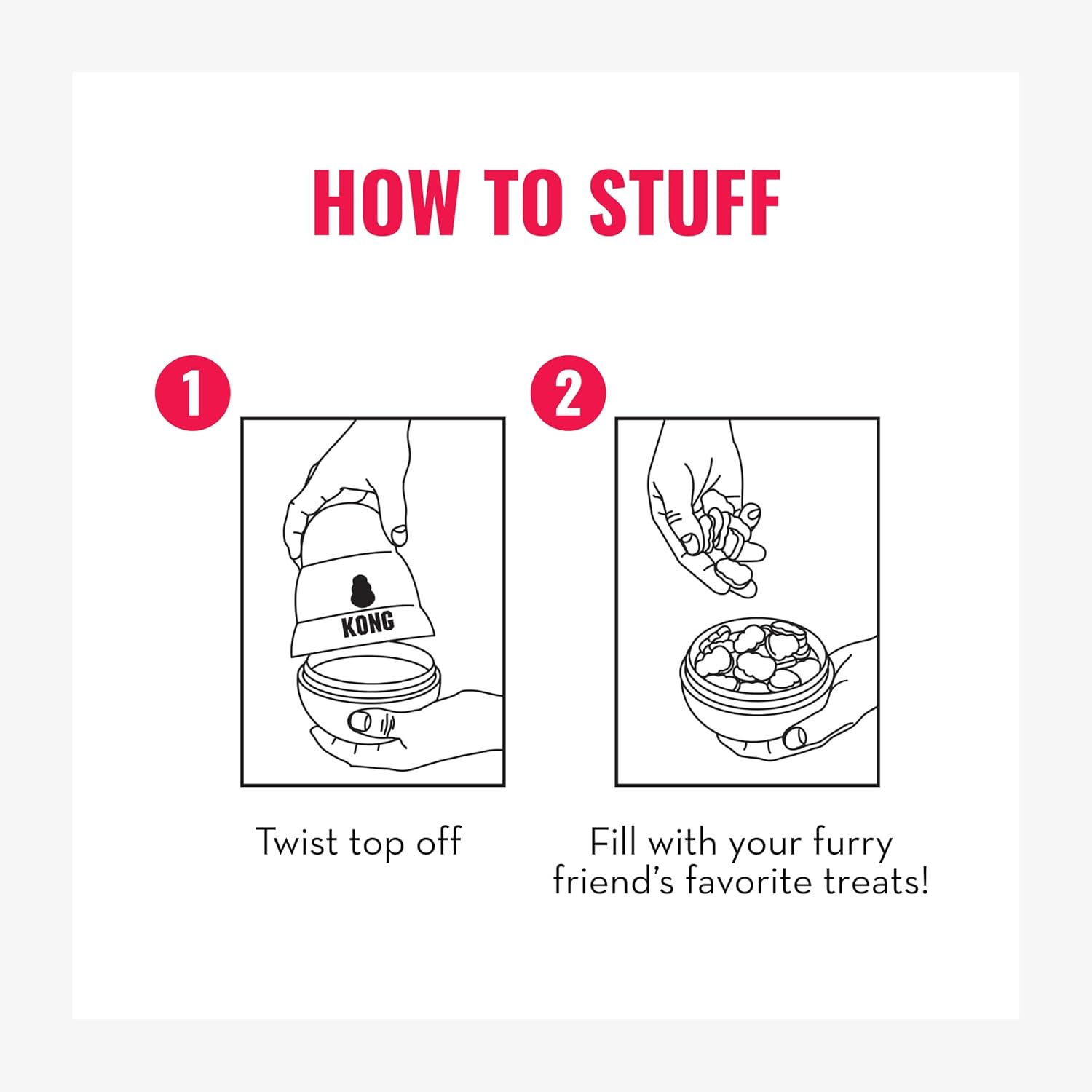 HOW TO STUFF

1

KONG

Twist top off

2

Fill with your furry friend's favorite treats!