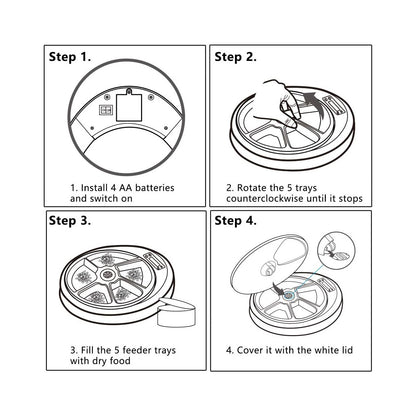 Step 1.

1. Install 4 AA batteries and switch on

Step 2.

2. Rotate the 5 trays counterclockwise until it stops

Step 3.

3. Fill the 5 feeder trays with dry food

Step 4.

4. Cover it with the white lid