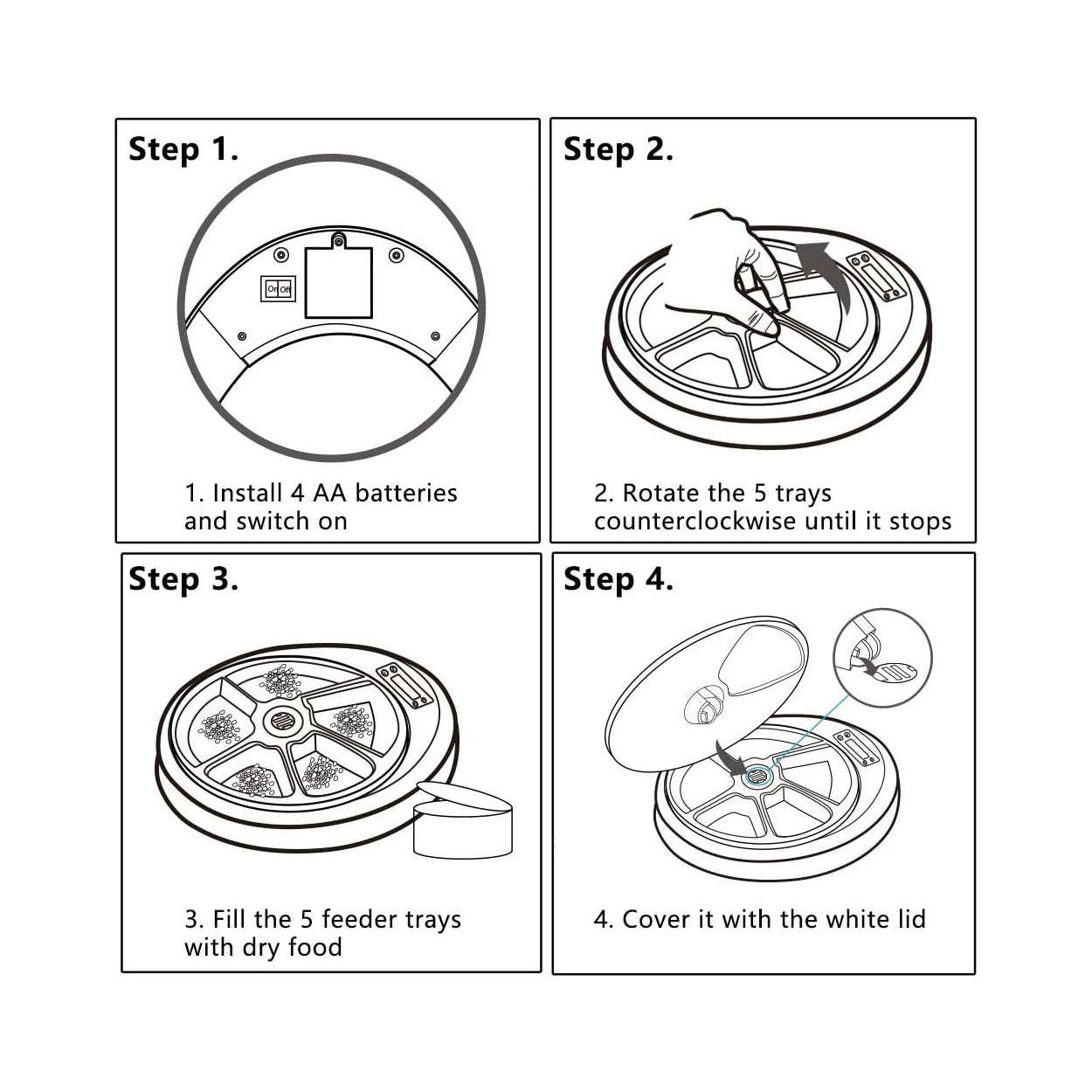 Step 1.

On Off

1. Install 4 AA batteries and switch on

Step 2.

2. Rotate the 5 trays counterclockwise until it stops

Step 3.

3. Fill the 5 feeder trays with dry food

Step 4.

4. Cover it with the white lid