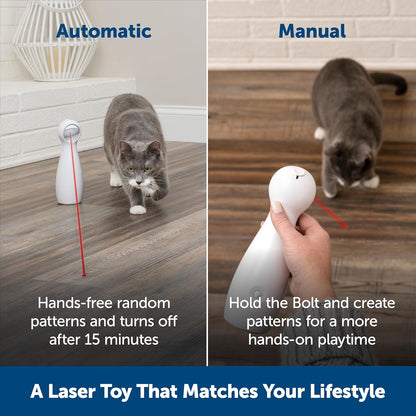 Automatic

Hands-free random patterns and turns off after 15 minutes

Manual

Hold the Bolt and create patterns for a more hands-on playtime

A Laser Toy That Matches Your Lifestyle