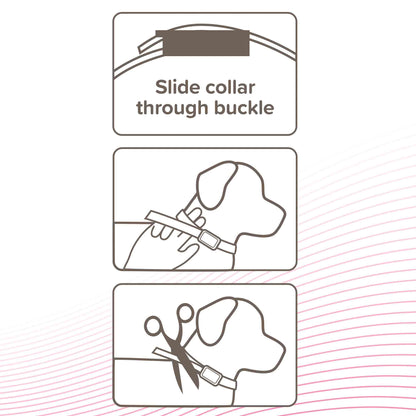 Slide collar through buckle