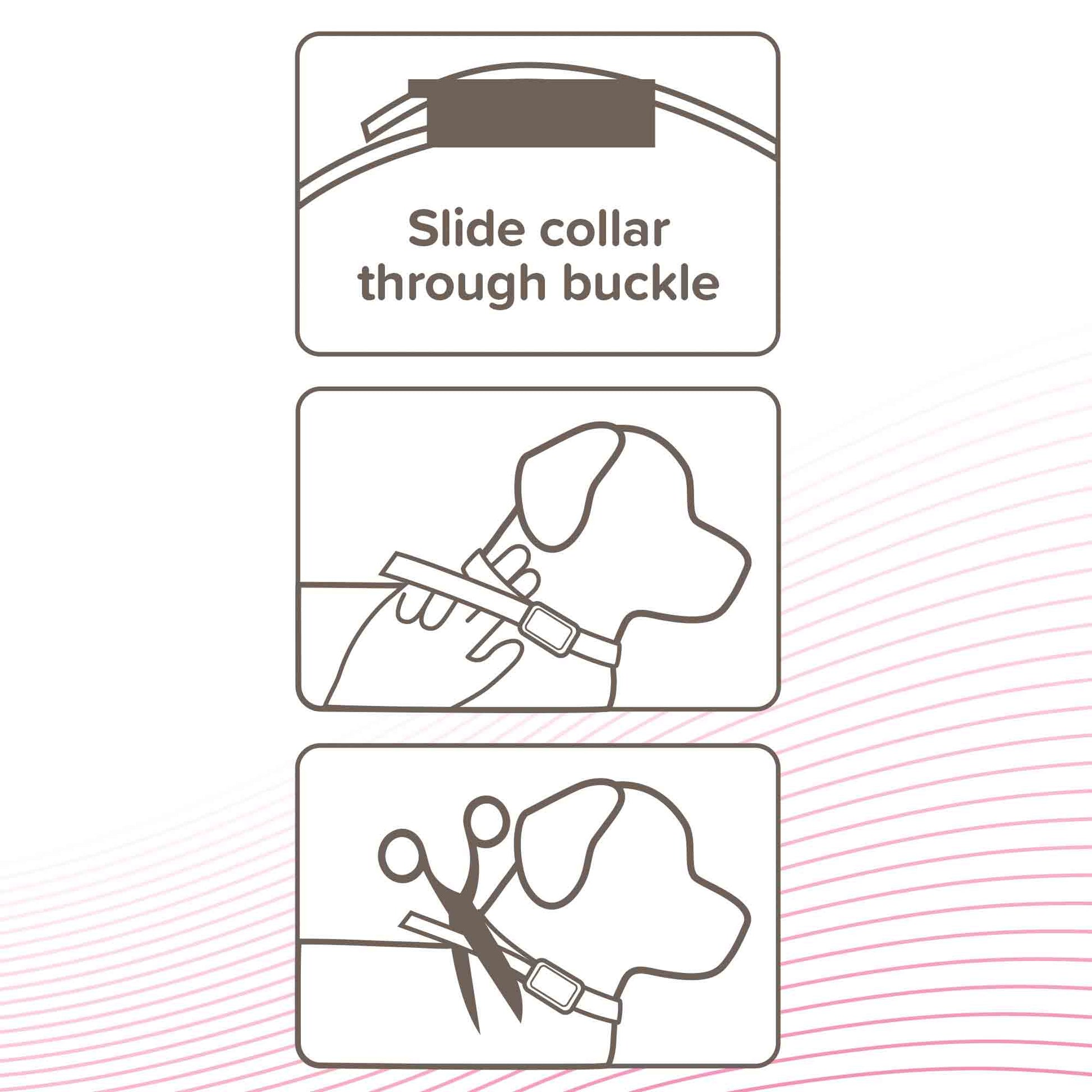 Slide collar through buckle