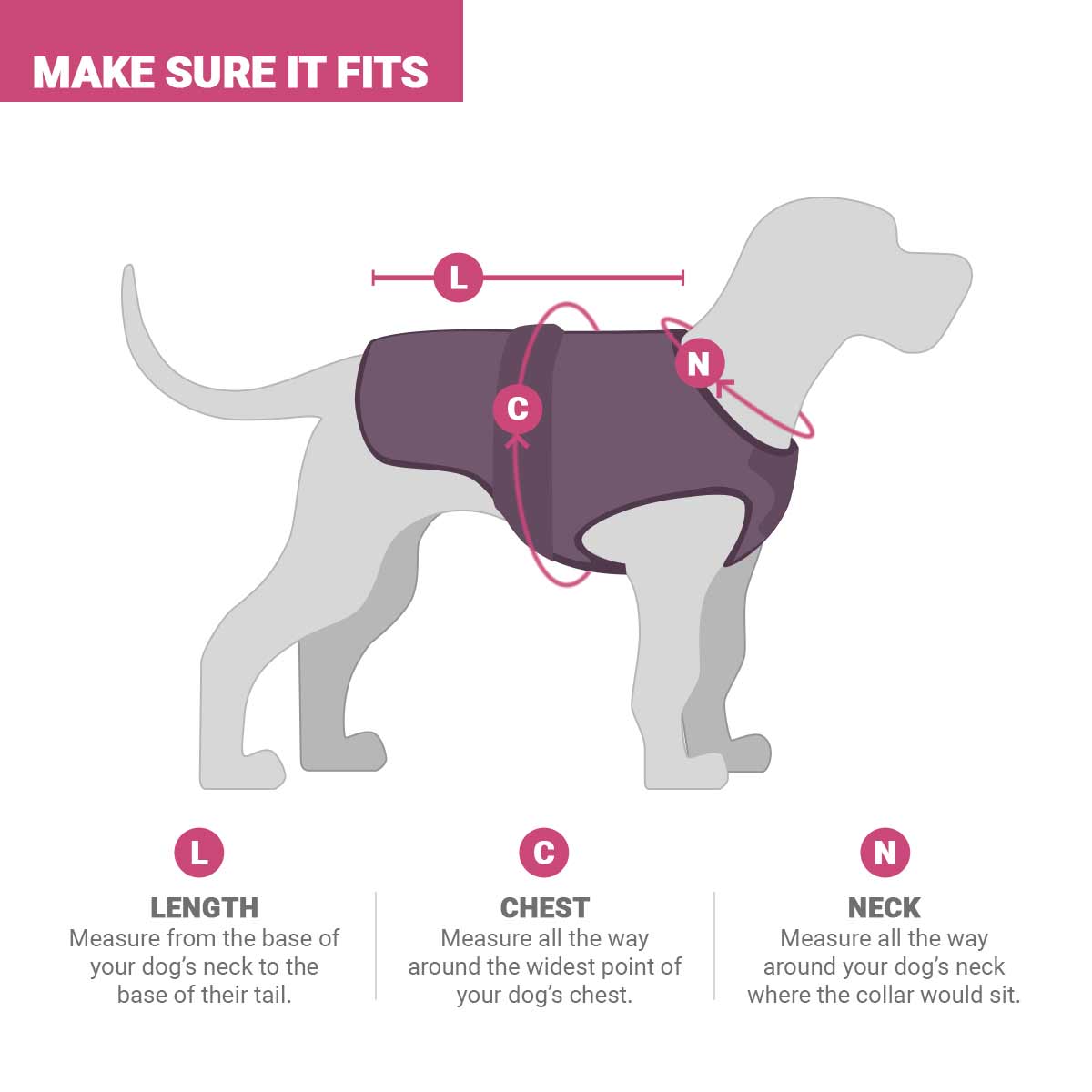 MAKE SURE IT FITS

L

C

N

L
LENGTH
Measure from the base of your dog's neck to the base of their tail.

C
CHEST
Measure all the way around the widest point of your dog's chest.

N
NECK
Measure all the way around your dog's neck where the collar would sit.